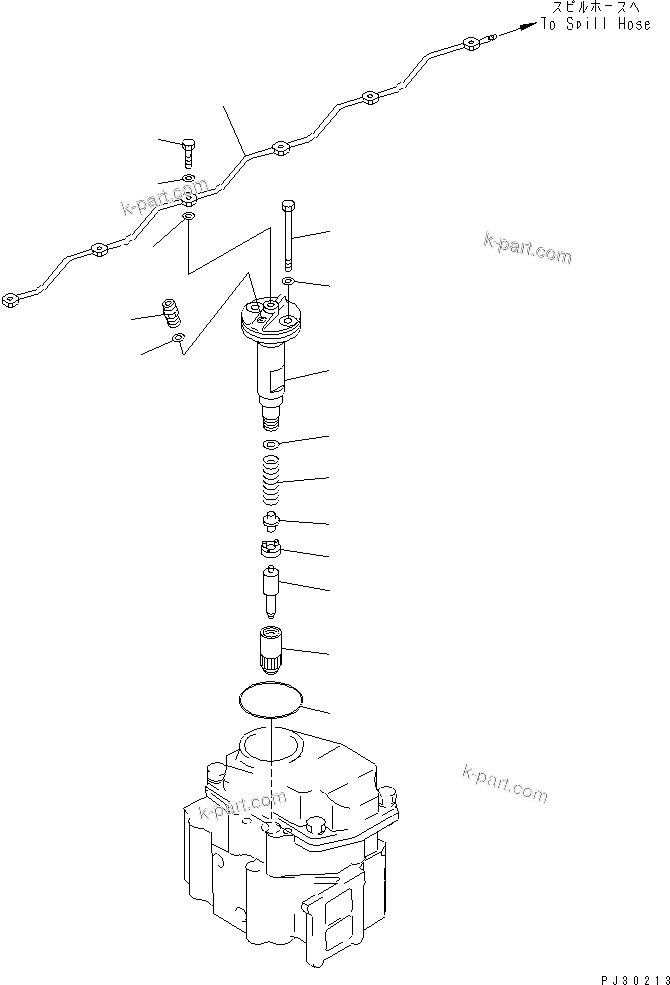 スピルホースへ
To Spill Hose

k-part.com

k-part.com

k-part.com

k-part.com

PJ30213