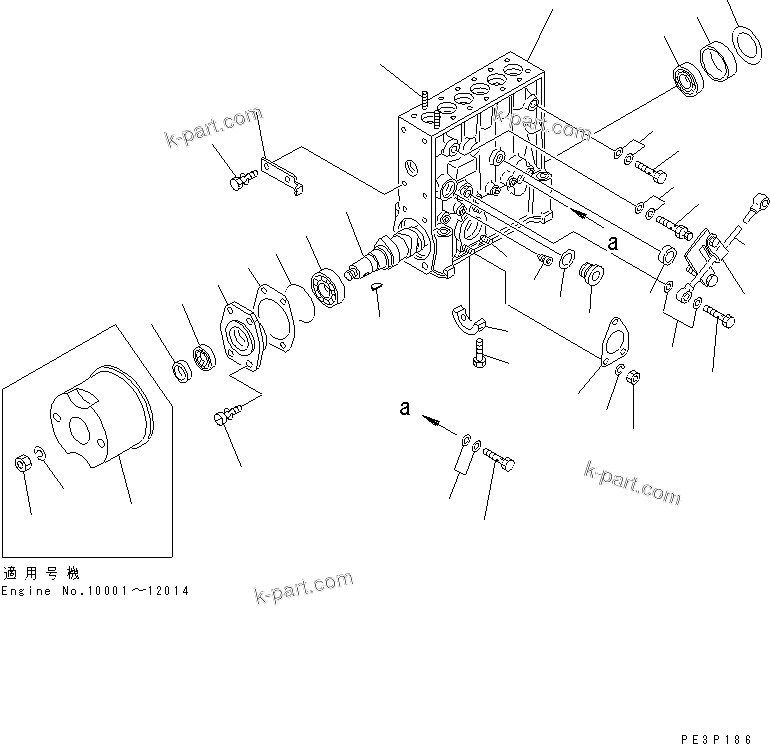 k-part.com

k-part.com

a

a

k-part.com

適用号機
Engine No.10001～12014

k-part.com

PE3P186