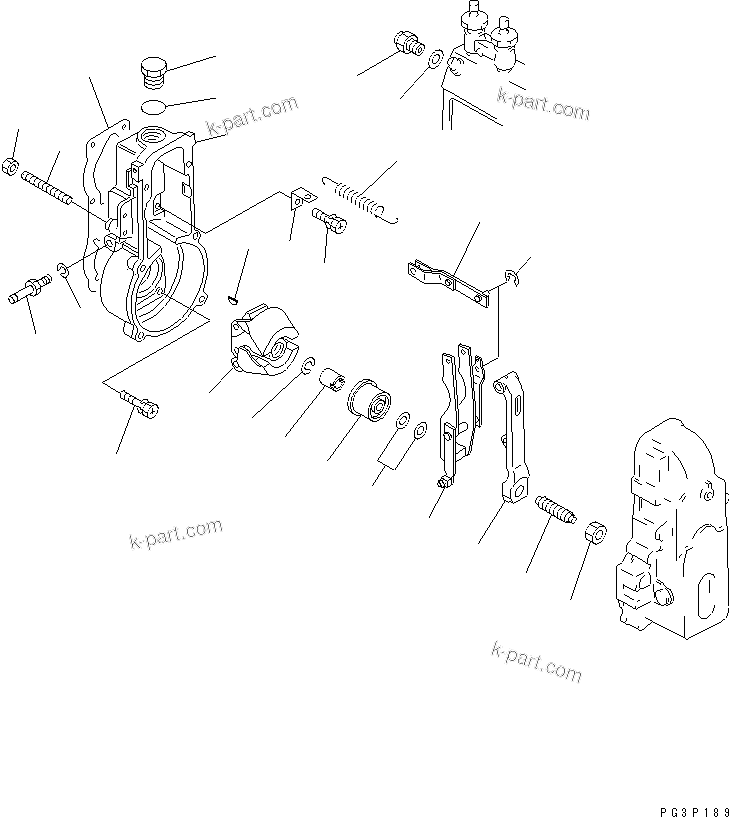 k-part.com
k-part.com
k-part.com
k-part.com
PG3P189