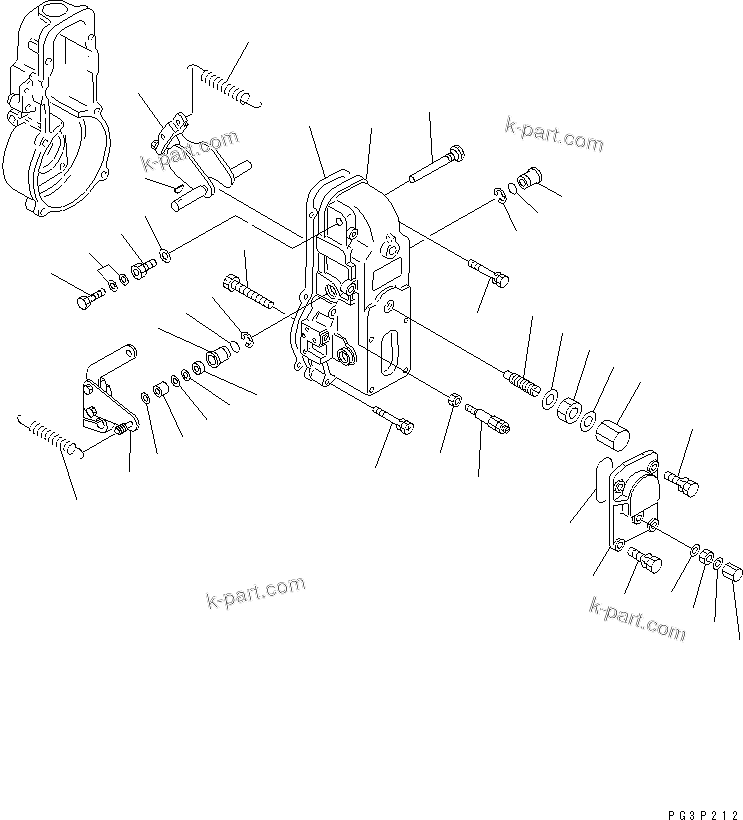 k-part.com

k-part.com

k-part.com

k-part.com

PG3P212