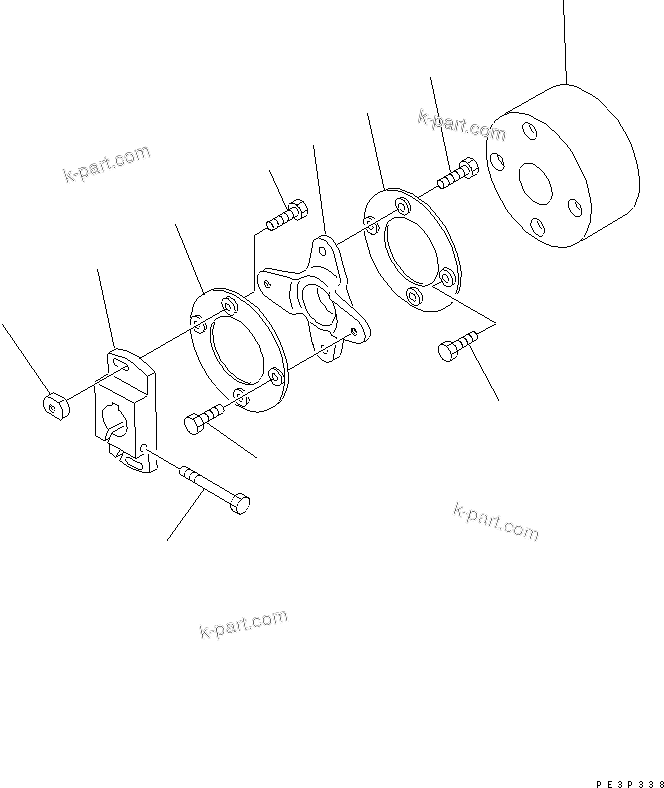 k-part.com

k-part.com

k-part.com

k-part.com

PE3P338