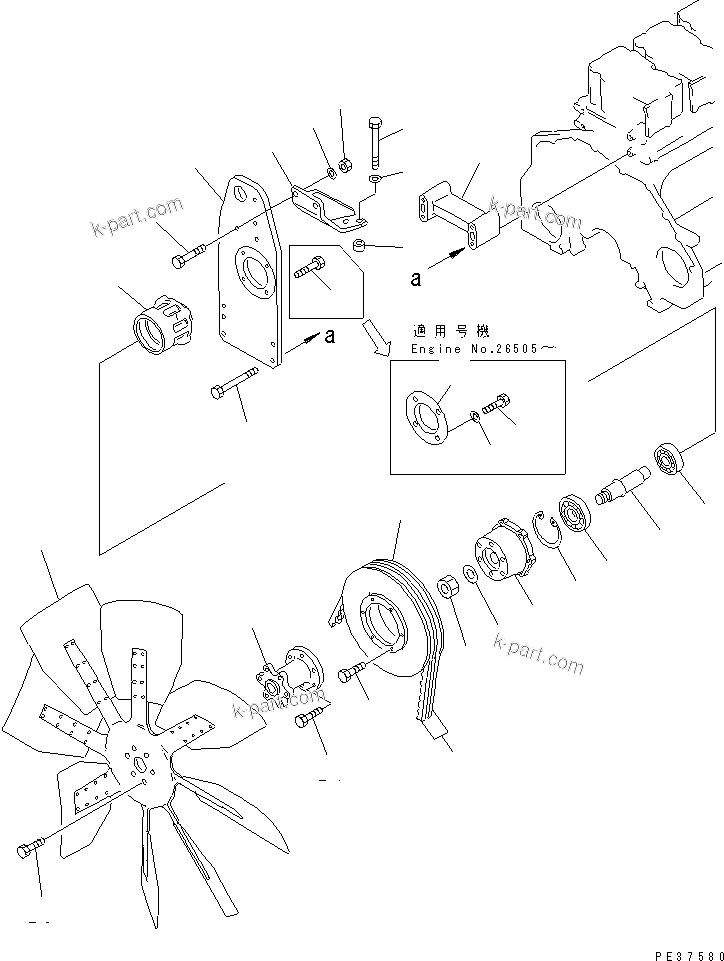 k-part.com

k-part.com

a

a

適用号機
Engine No.26505～

k-part.com

k-part.com

PE37580