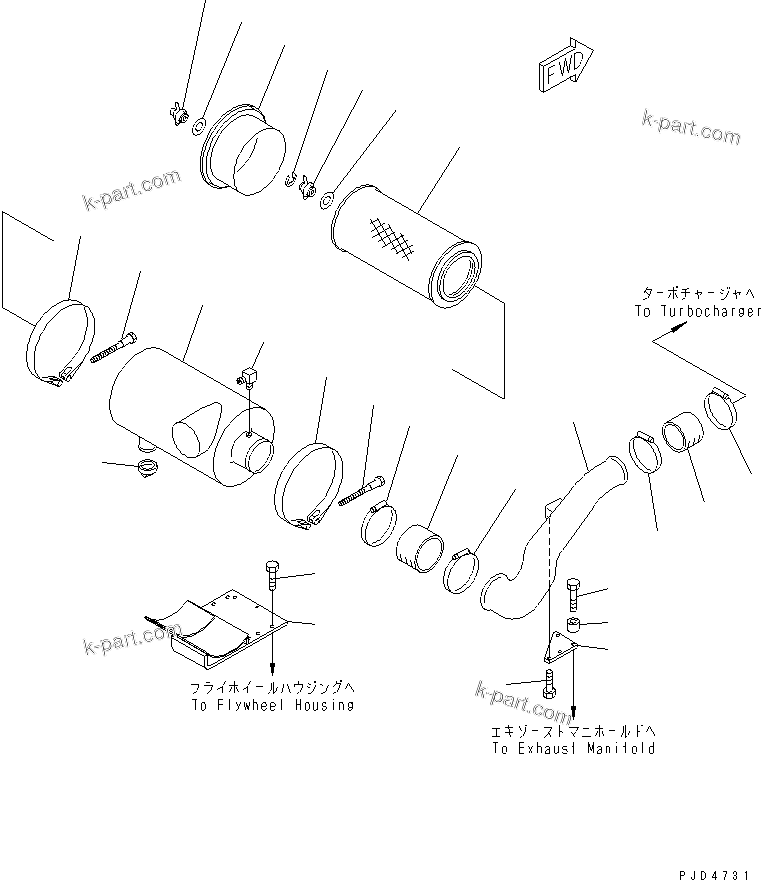 FWD

k-part.com

k-part.com

ターボチャージャへ
To Turbocharger

k-part.com

フライホイールハウジングへ
To Flywheel Housing

k-part.com

エキゾーストマニホールドへ
To Exhaust Manifold

PJD4731