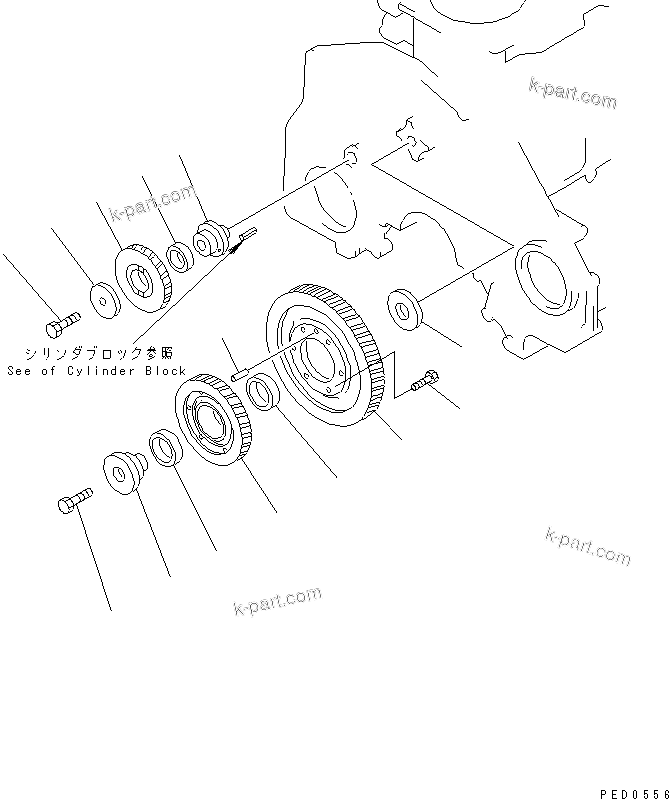 k-part.com

k-part.com

シリンダブロック参照
See of Cylinder Block

k-part.com

k-part.com

PED0556