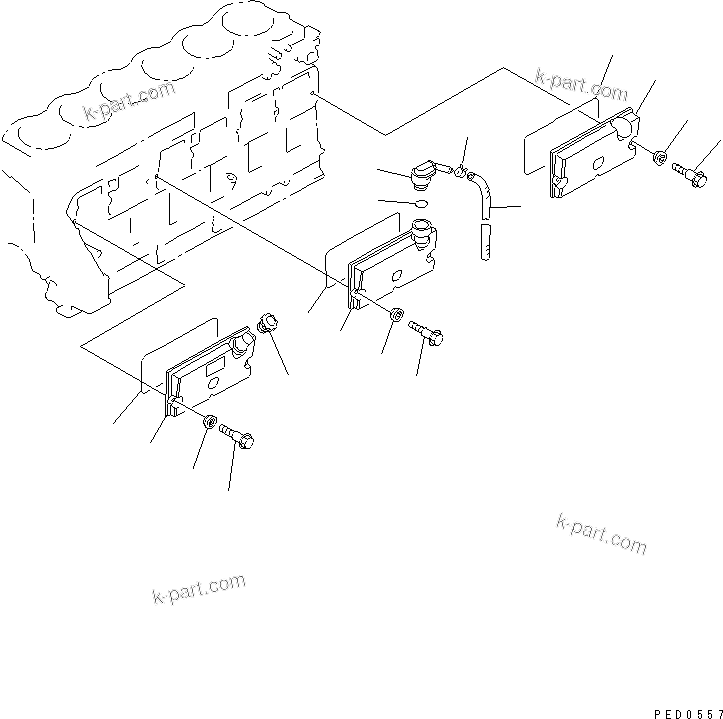 k-part.com

k-part.com

k-part.com

k-part.com

PED0557