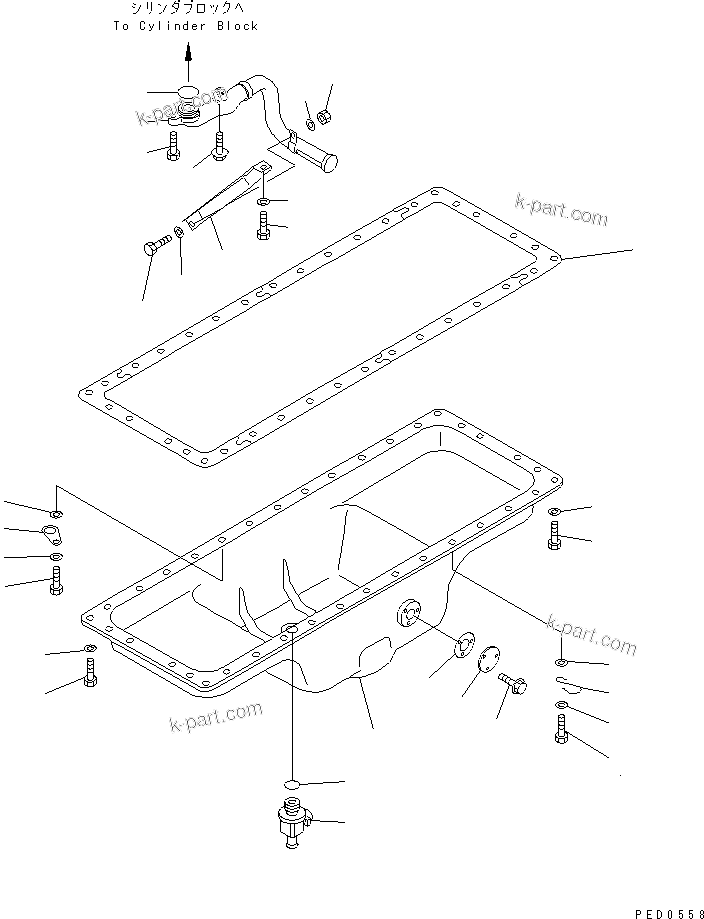 シリンダブロックへ
To Cylinder Block

k-part.com

k-part.com

k-part.com

k-part.com

PED0558