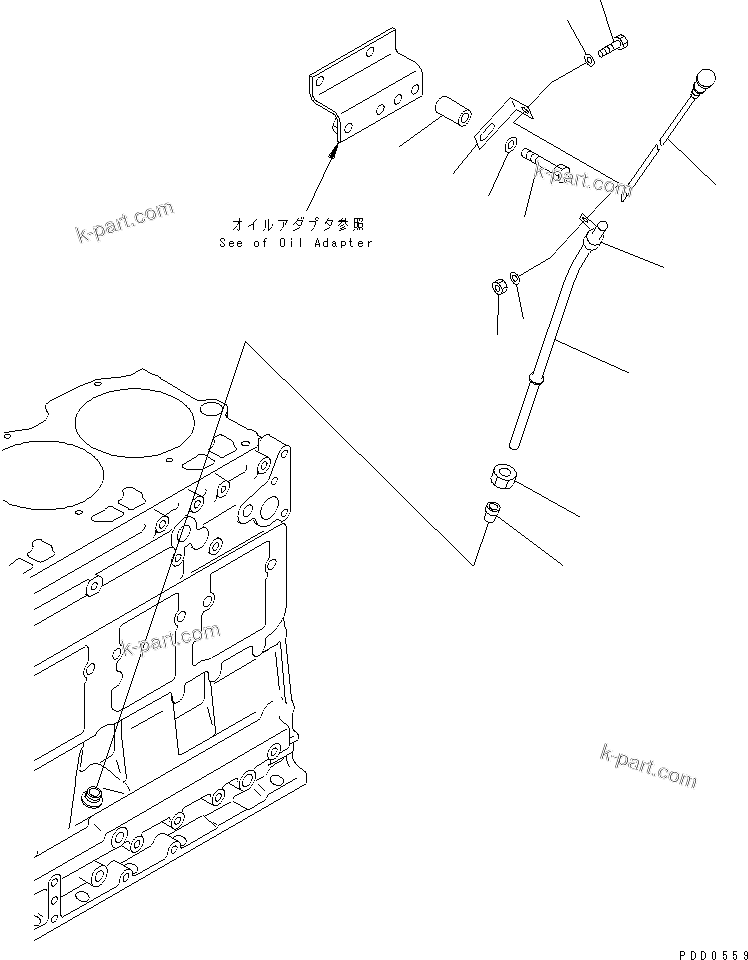 k-part.com

オイルアダプタ参照
See of Oil Adapter

k-part.com

k-part.com

k-part.com

PDD0559