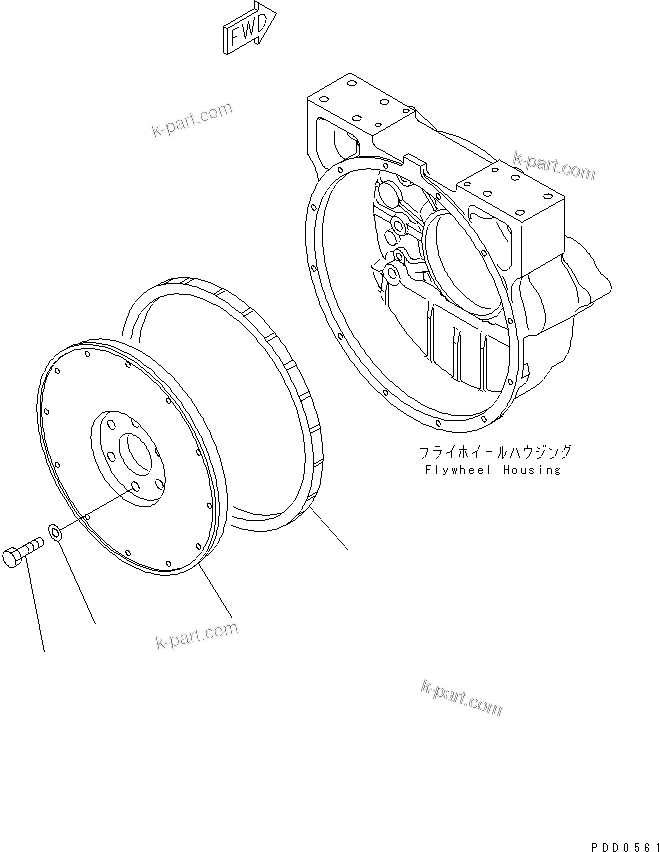 FWD

k-part.com

k-part.com

フライホイールハウジング
Flywheel Housing

k-part.com

k-part.com

PDD0561