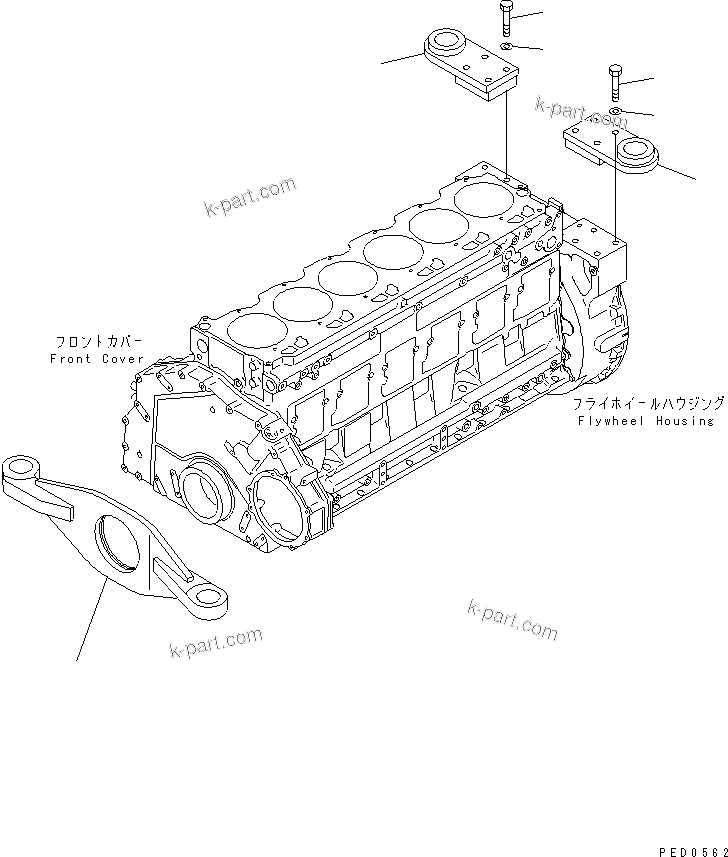 k-part.com

k-part.com

フロントカバー
Front Cover

フライホイールハウジング
Flywheel Housing

k-part.com

k-part.com

PED0562