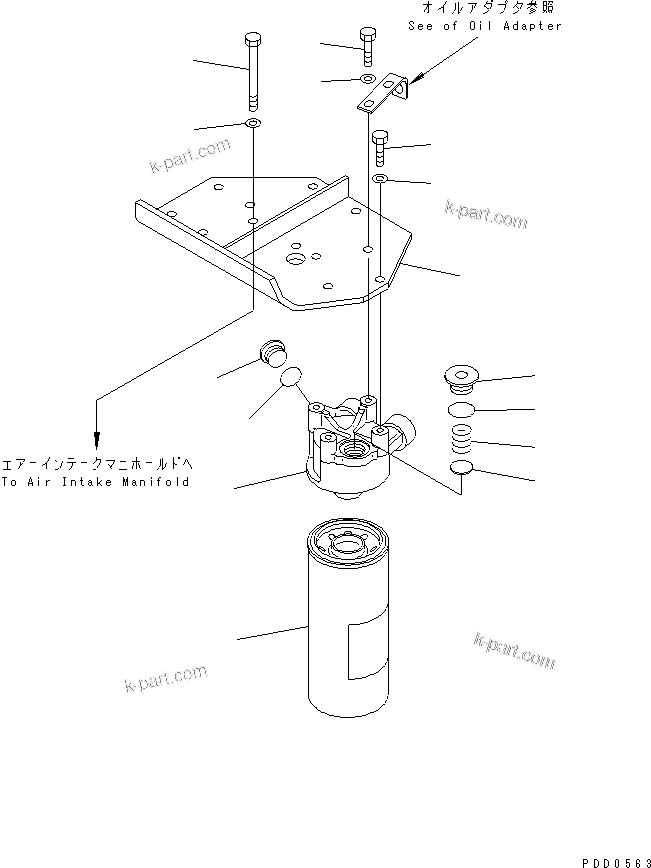 オイルアダプタ参照
See of Oil Adapter

k-part.com

k-part.com

エアーインテークマニホールドへ
To Air Intake Manifold

k-part.com

k-part.com

PDD0563