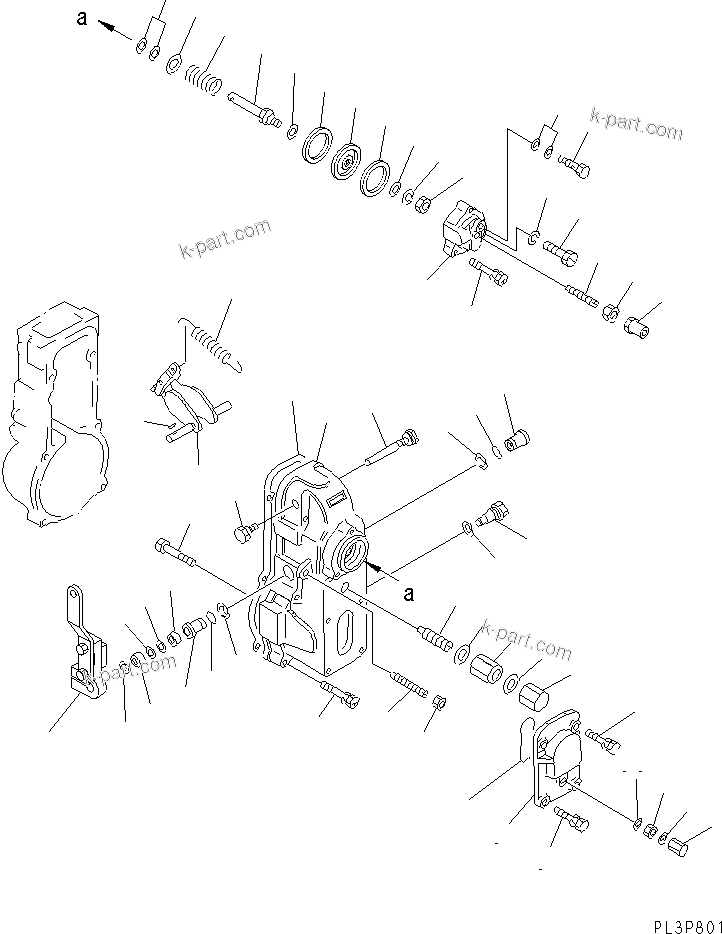 a
k-part.com
k-part.com
a
k-part.com
k-part.com
PL3P801