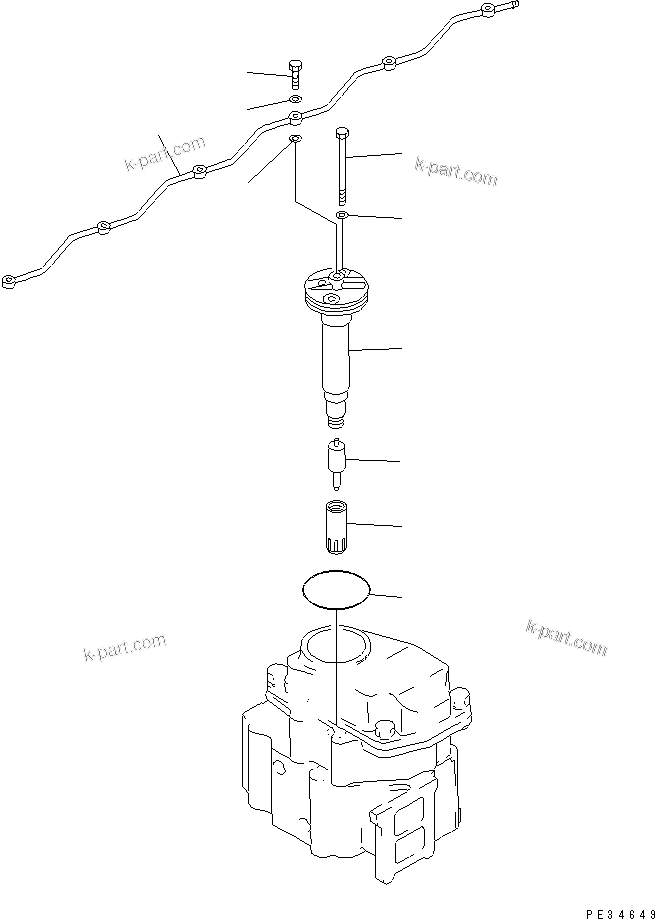 k-part.com

k-part.com

k-part.com

k-part.com

PE34649