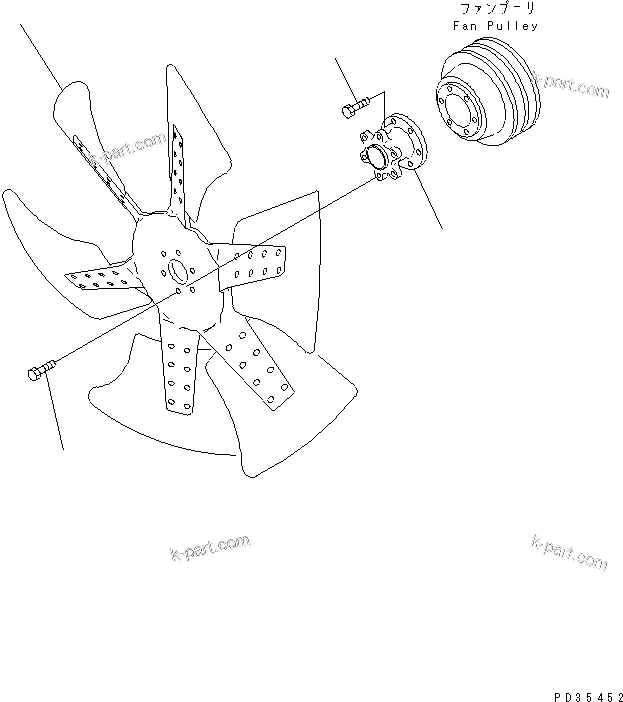 ファンプーリ
Fan Pulley

k-part.com

k-part.com

k-part.com

k-part.com

PD35452