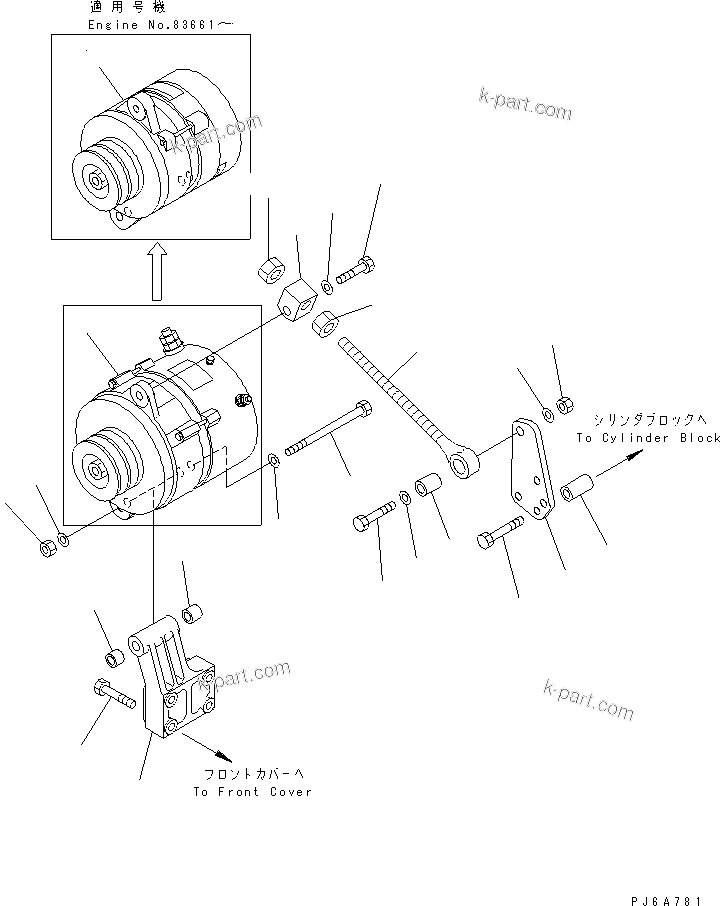 適用号機
Engine No.83661～

k-part.com

k-part.com

シリンダブロックへ
To Cylinder Block

k-part.com

k-part.com

フロントカバーへ
To Front Cover

PJ6A781