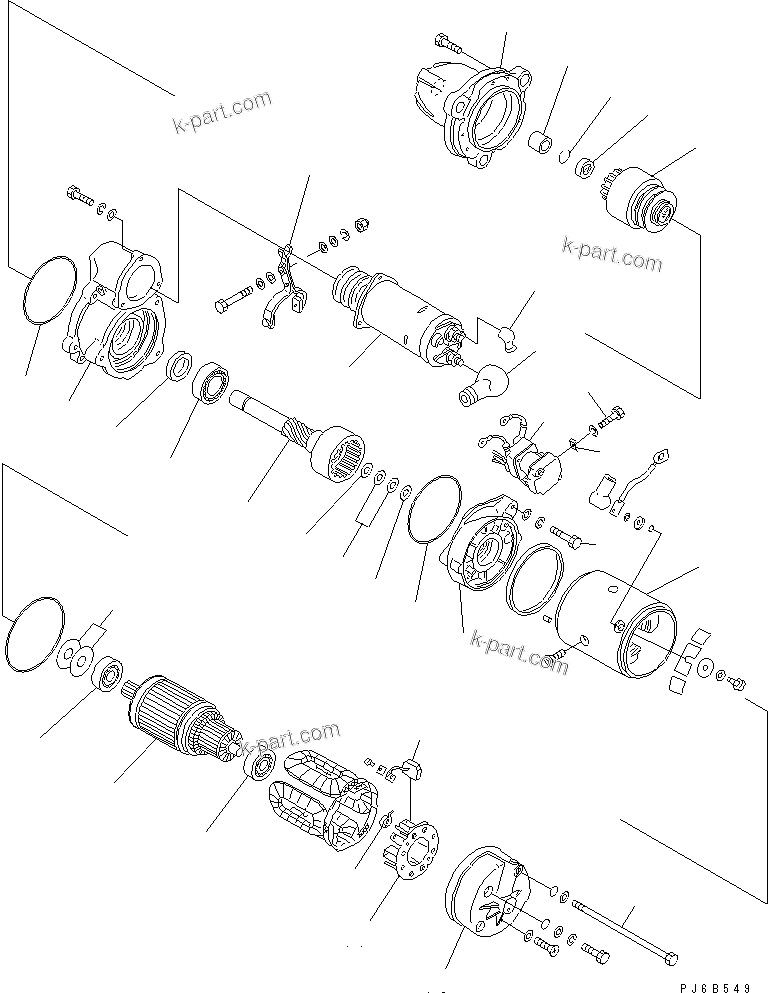 k-part.com

k-part.com

k-part.com

k-part.com

PJ6B549