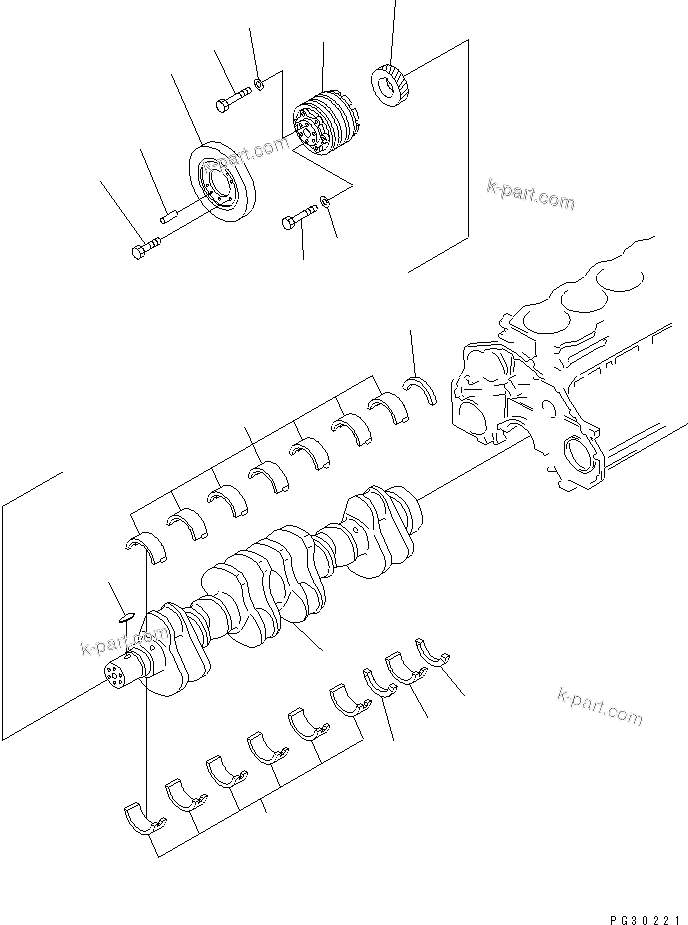 k-part.com

k-part.com

k-part.com

k-part.com

PG30221