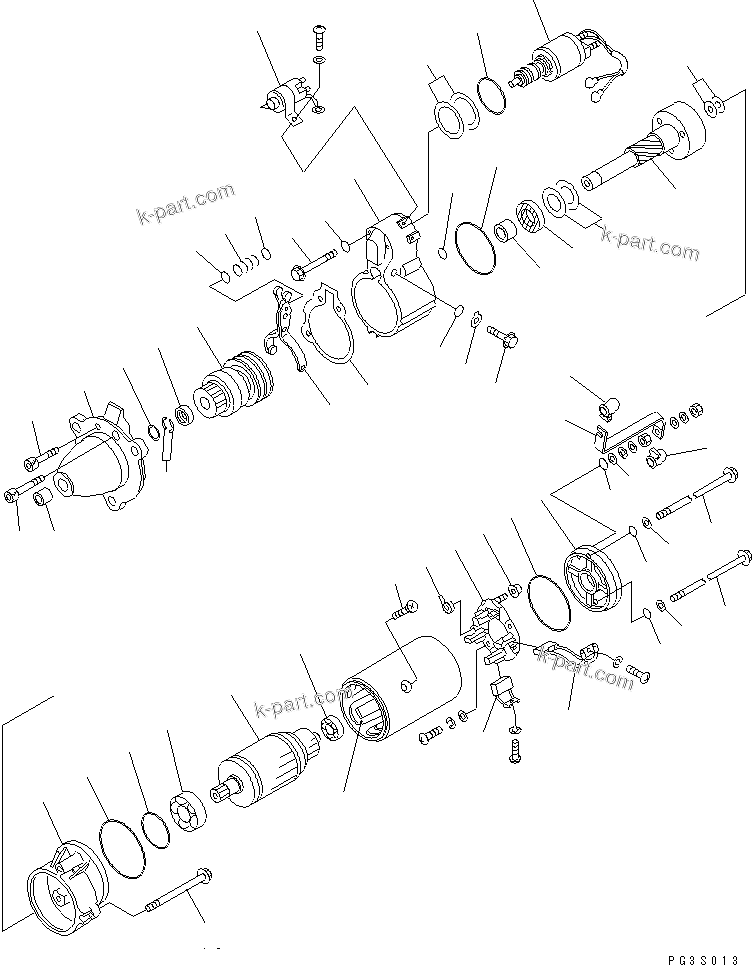 k-part.com
k-part.com
k-part.com
k-part.com
PG3S013