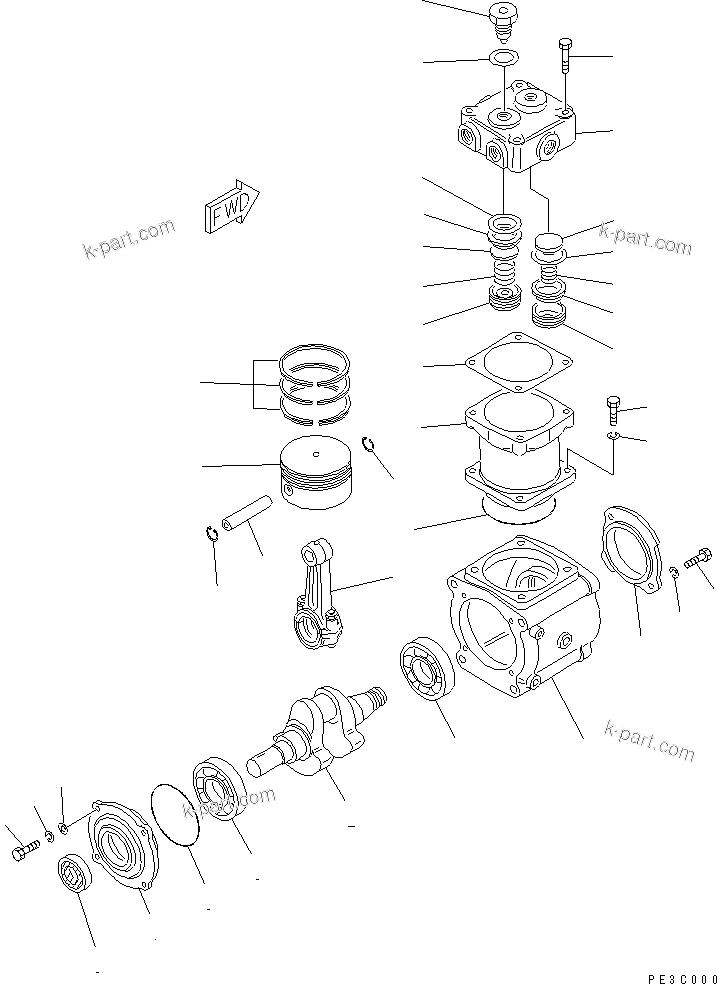 FWD

k-part.com

k-part.com

k-part.com

k-part.com

PE3C000