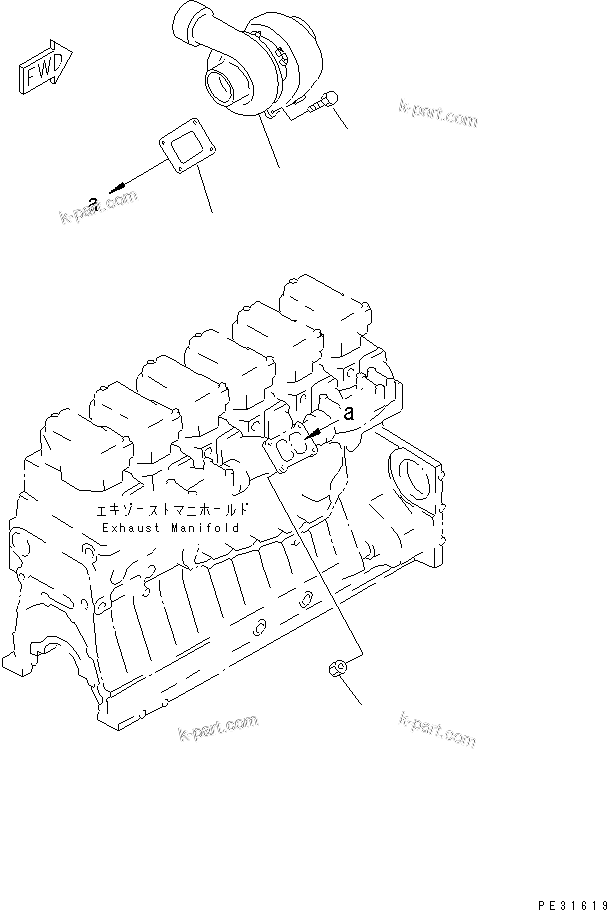 FWD

k-part.com

a

k-part.com

a

エキゾーストマニホールド
Exhaust Manifold

k-part.com

k-part.com

PE31619