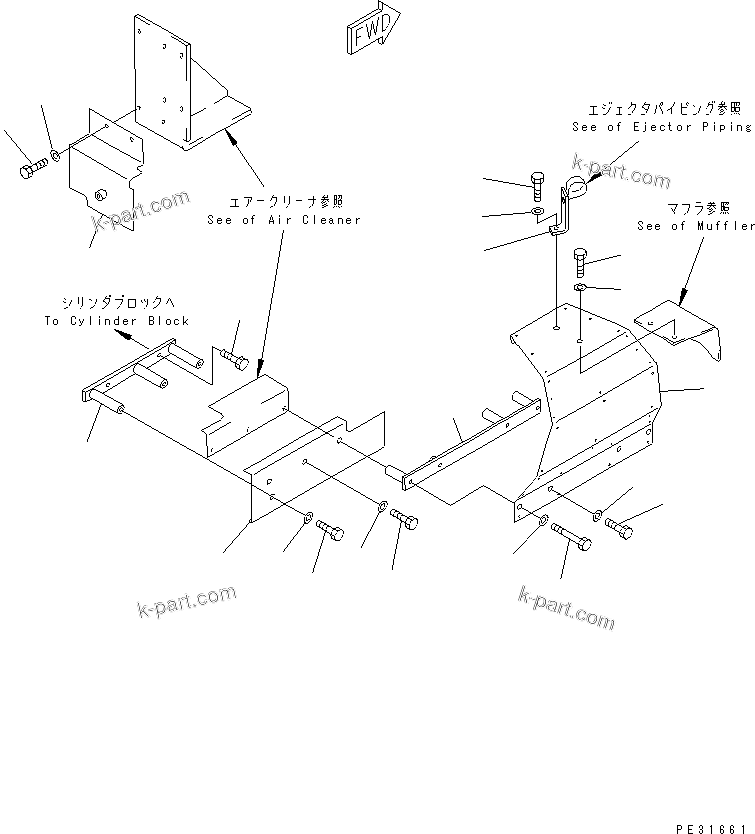 FWD

エジェクタパイピング参照
See of Ejector Piping

k-part.com

マフラ参照
See of Muffler

k-part.com

エアークリーナ参照
See of Air Cleaner

シリンダブロックへ
To Cylinder Block

k-part.com

k-part.com

PE31661