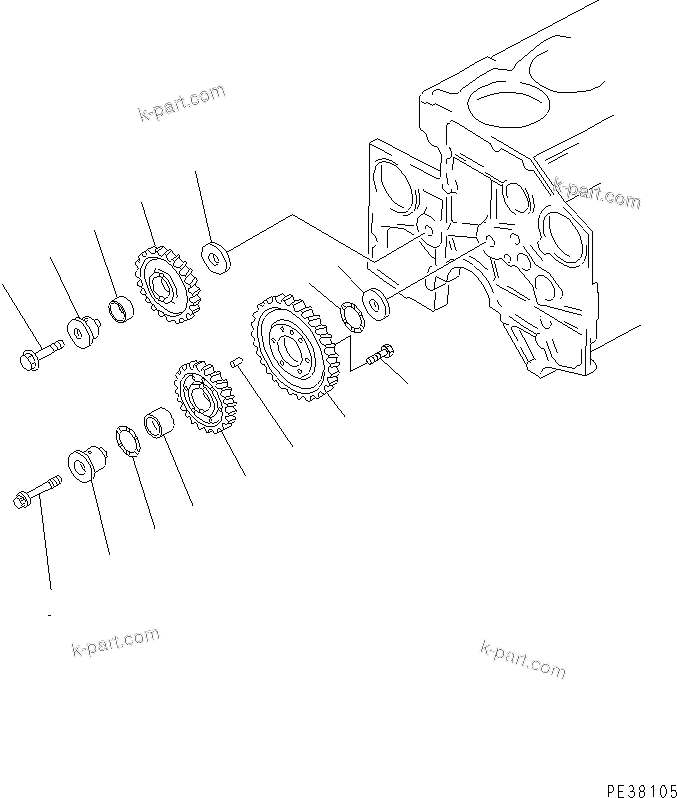 k-part.com

k-part.com

k-part.com

k-part.com

PE38105