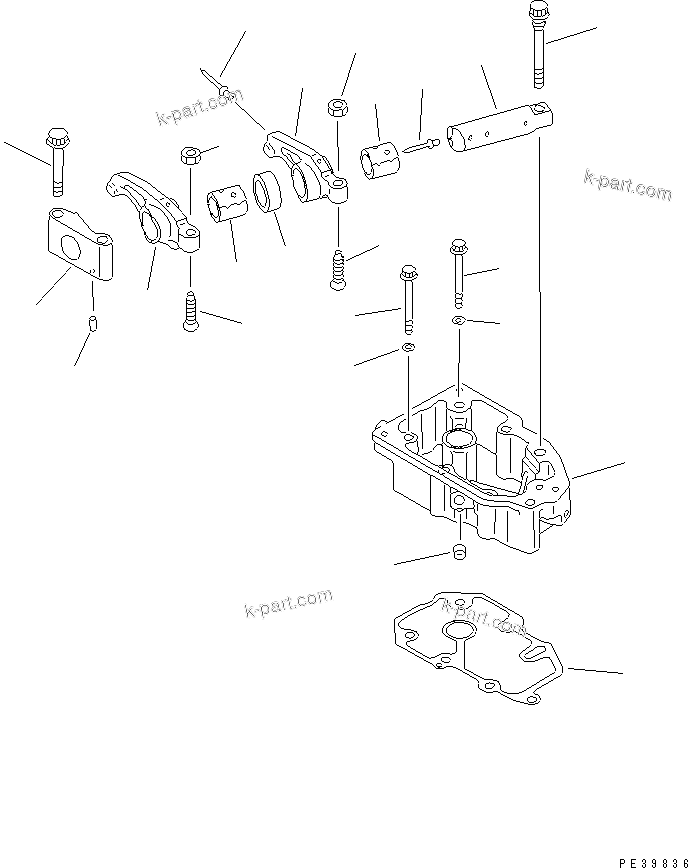 k-part.com
k-part.com
k-part.com
k-part.com
PE39836