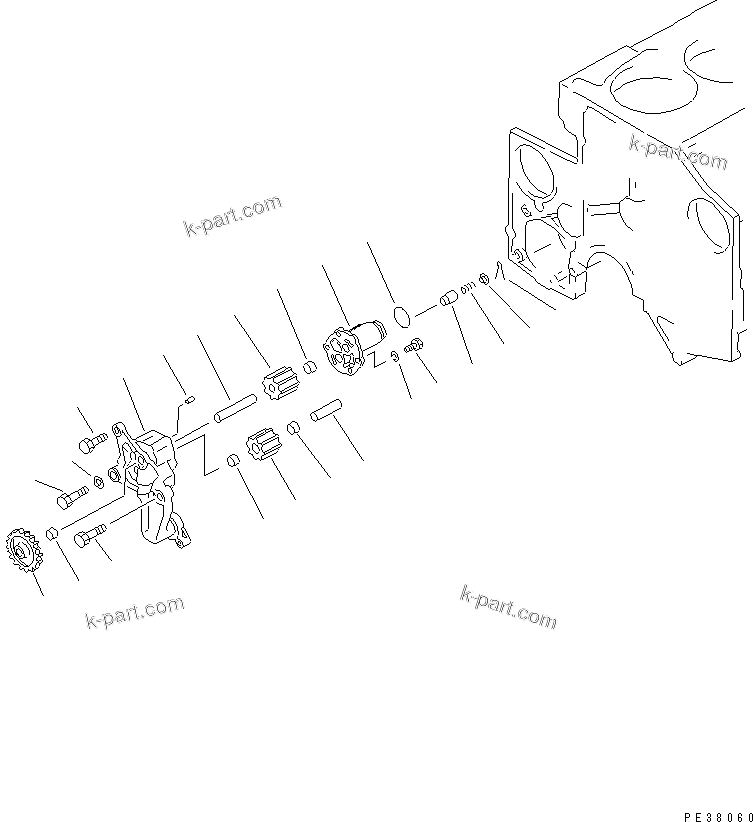 k-part.com

k-part.com

k-part.com

k-part.com

PE38060