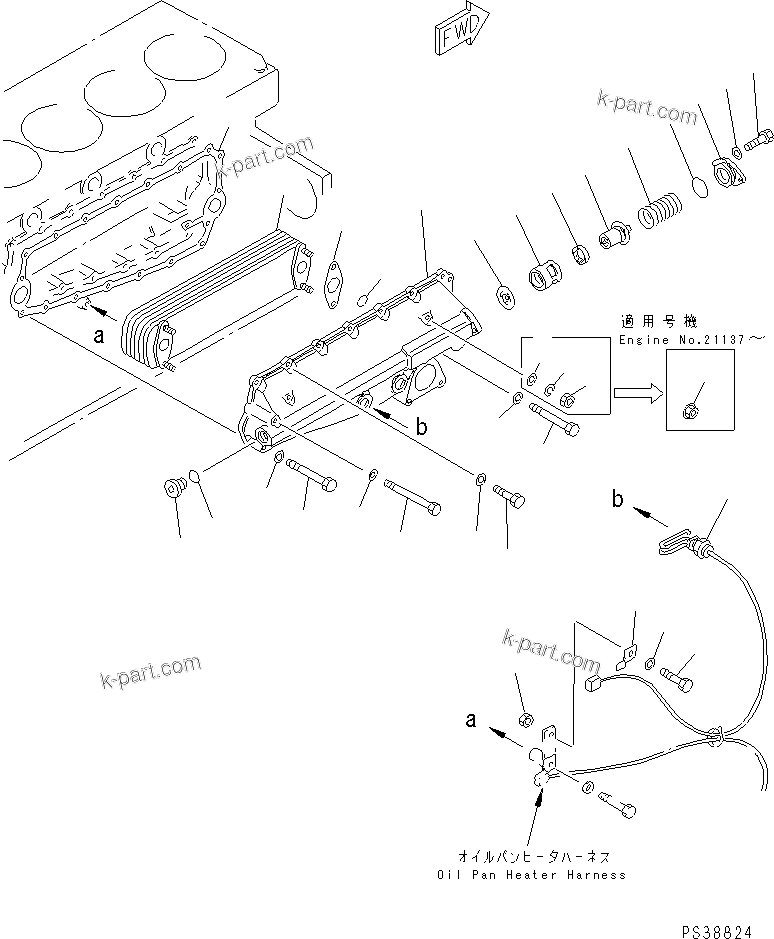 FWD

k-part.com

k-part.com

a

適用号機
Engine No.21137～

b

b

k-part.com

k-part.com

a

オイルパンヒータハーネス
Oil Pan Heater Harness

PS38824