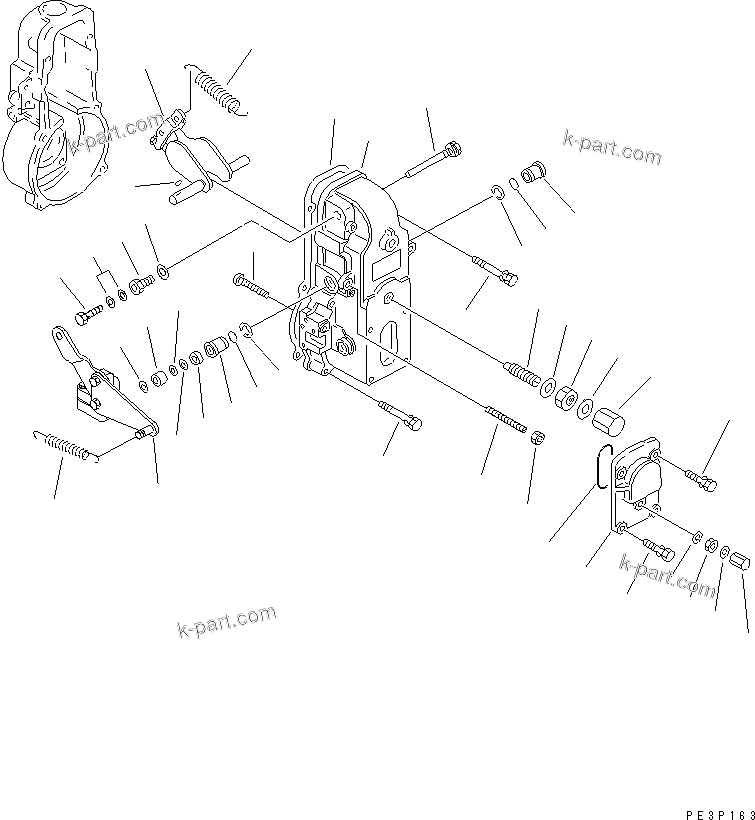 k-part.com

k-part.com

k-part.com

k-part.com

PE3P163