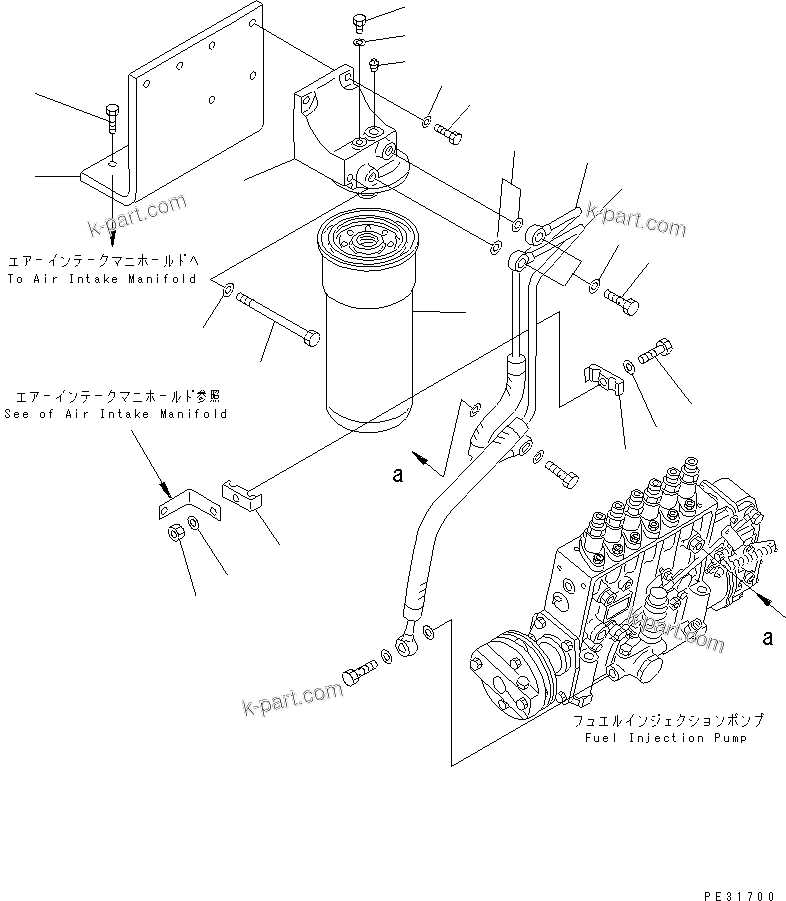 k-part.com

k-part.com

エアーインテークマニホールドへ
To Air Intake Manifold

エアーインテークマニホールド参照
See of Air Intake Manifold

a

a

k-part.com

k-part.com

フュエルインジェクションポンプ
Fuel Injection Pump

PE31700