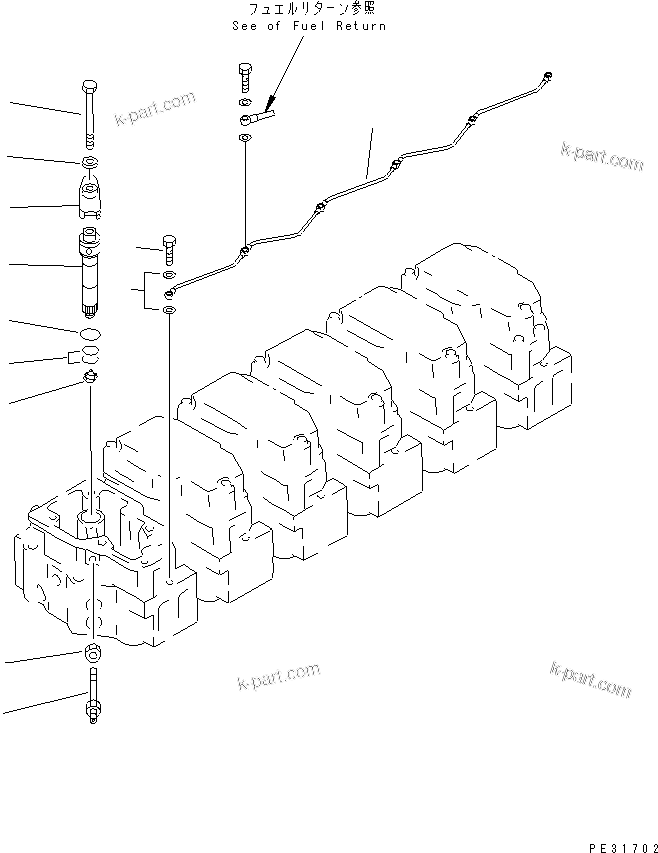 フュエルリターン参照
See of Fuel Return

k-part.com

k-part.com

k-part.com

k-part.com

PE31702