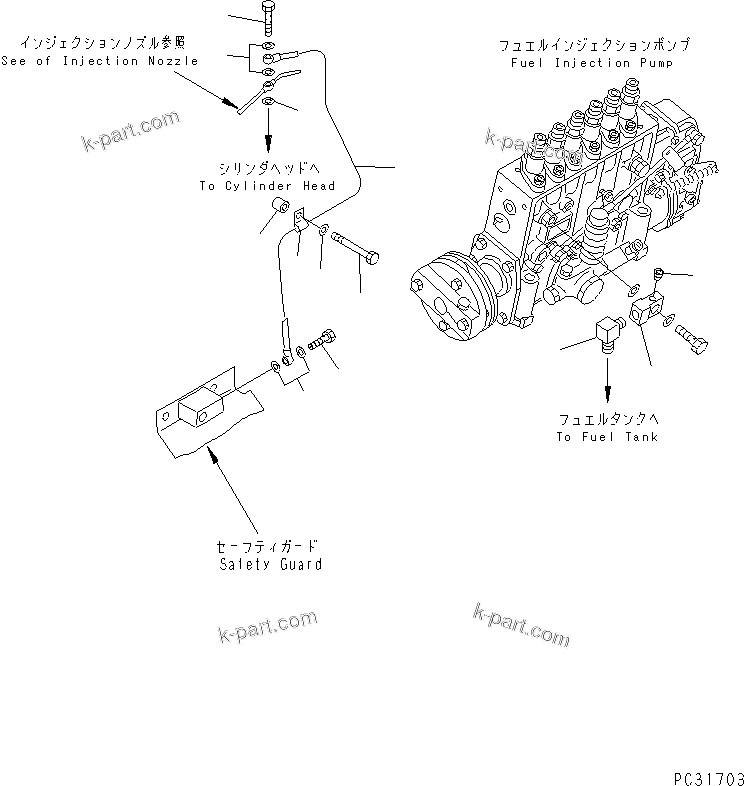 インジェクションノズル参照
See of Injection Nozzle

フュエルインジェクションポンプ
Fuel Injection Pump

k-part.com

k-part.com

シリンダヘッドへ
To Cylinder Head

フュエルタンクへ
To Fuel Tank

セーフティガード
Safety Guard

k-part.com

k-part.com

PC31703