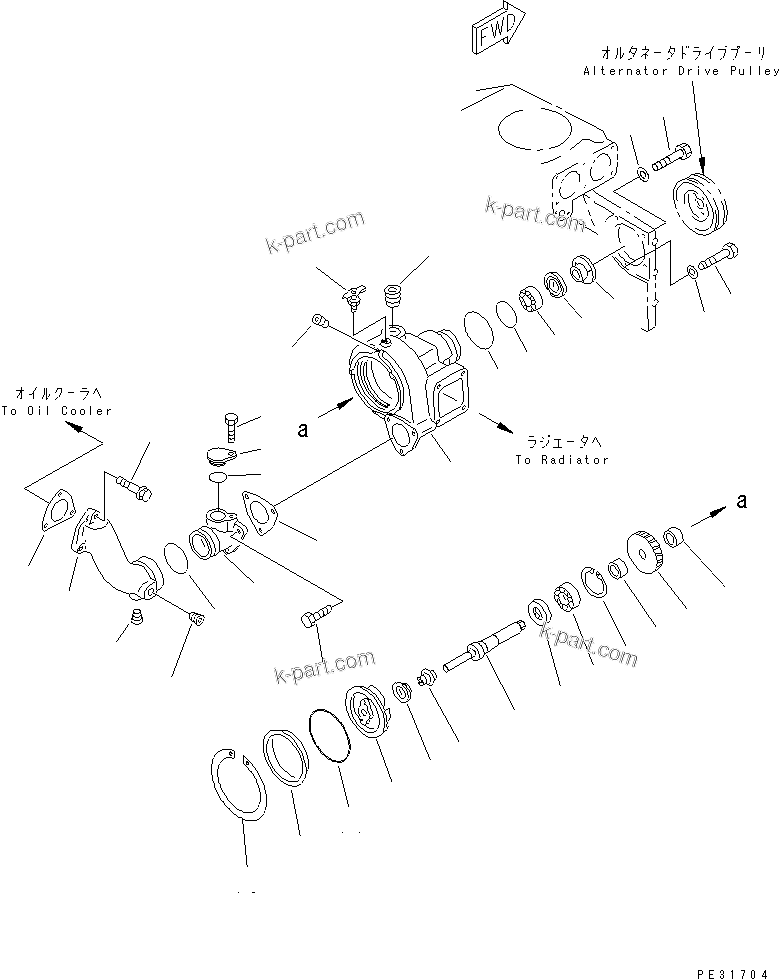 FWD

オルタネータドライブプーリ
Alternator Drive Pulley

k-part.com

k-part.com

オイルクーラへ
To Oil Cooler

a

ラジエータへ
To Radiator

a

k-part.com

k-part.com

PE31704