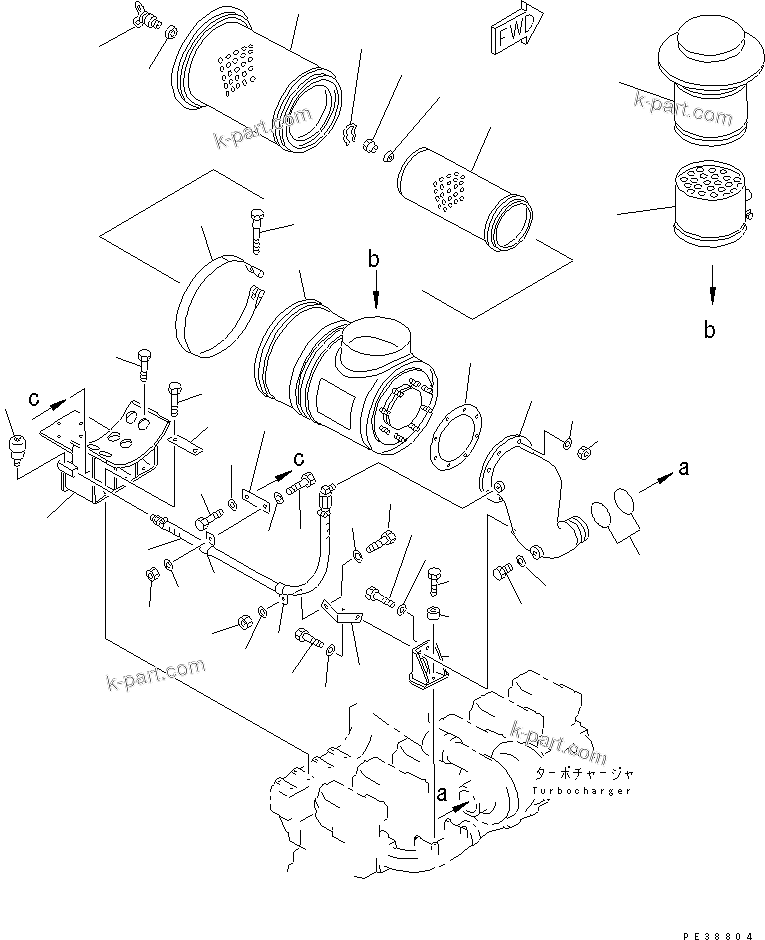 FWD

k-part.com

k-part.com

b

b

c

c

a

k-part.com

k-part.com

ターボチャージャ
Turbocharger

a

PE38804