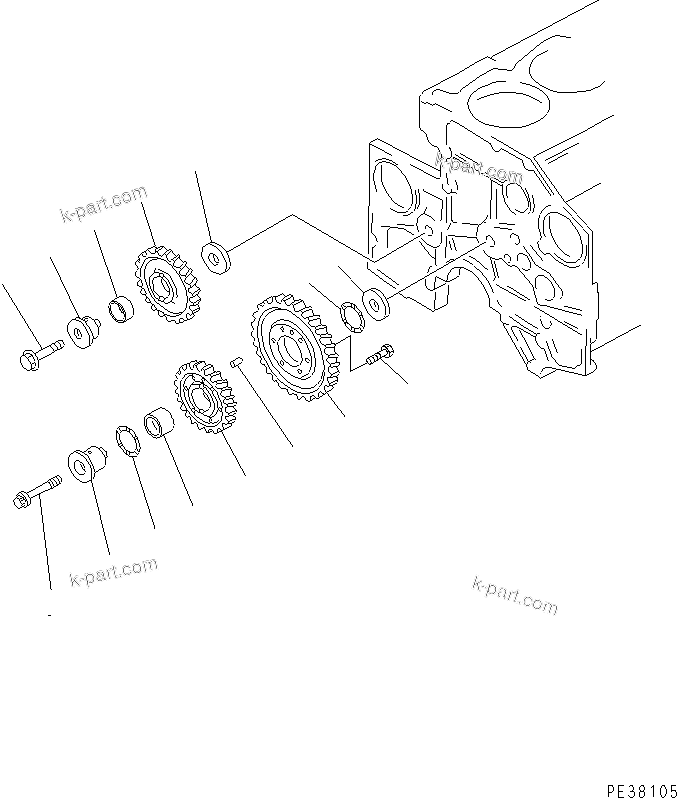 k-part.com
k-part.com
k-part.com
k-part.com
PE38105