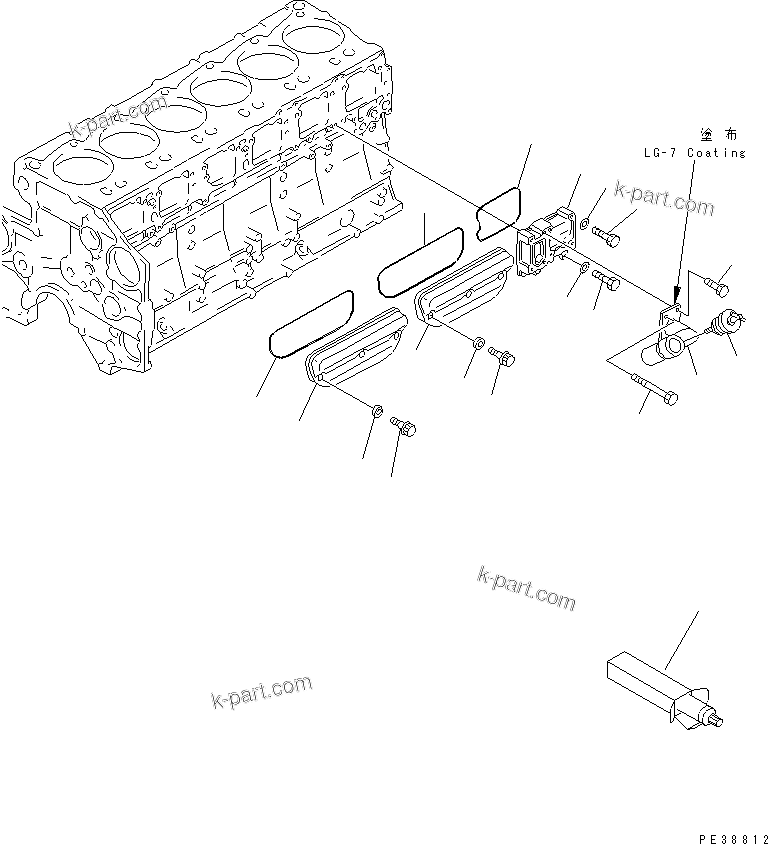 k-part.com

塗布
LG-7 Coating

k-part.com

k-part.com

k-part.com

PE38812