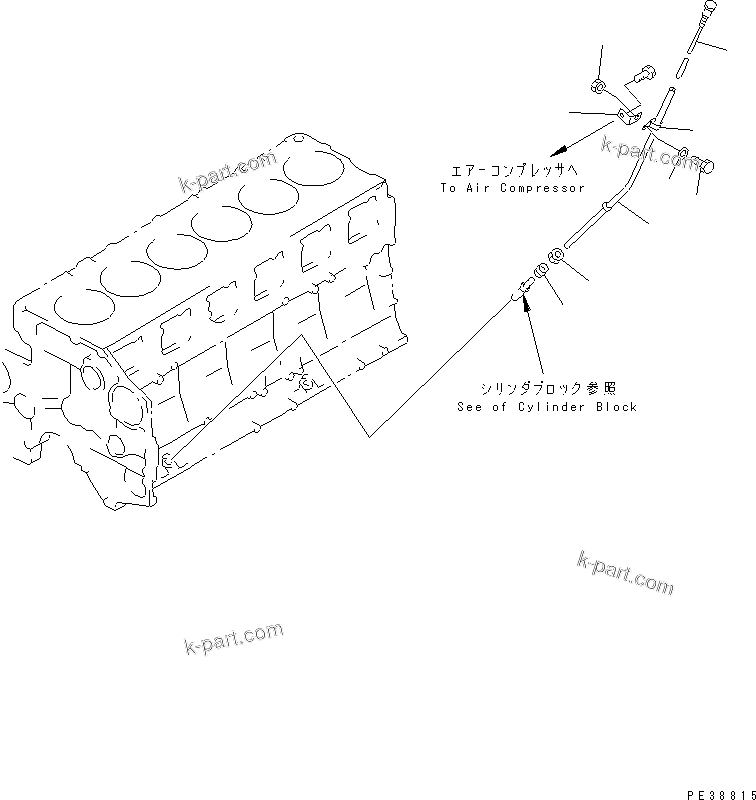 k-part.com

k-part.com

エアーコンプレッサへ
To Air Compressor

シリンダブロック参照
See of Cylinder Block

k-part.com

k-part.com

PE38815