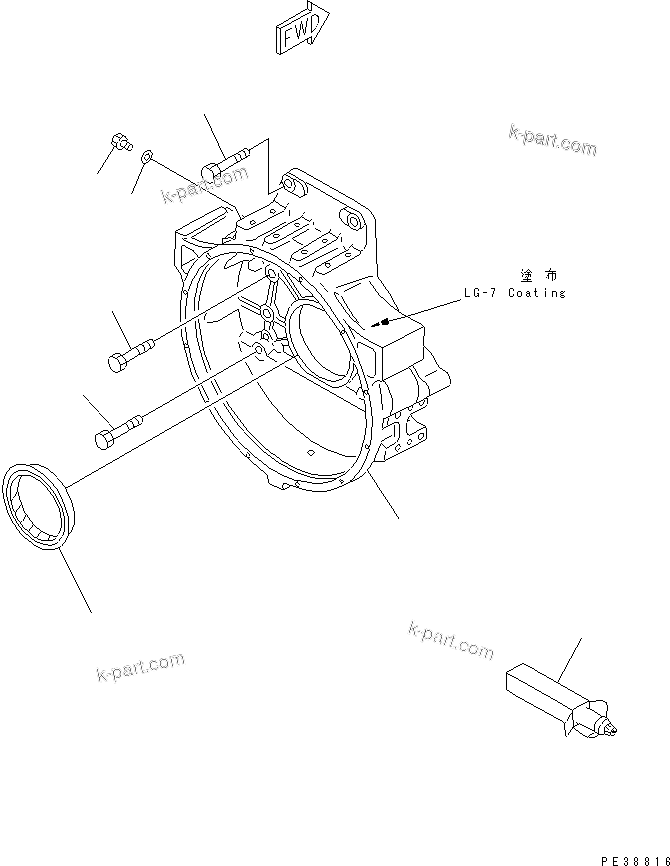 FWD

k-part.com

k-part.com

塗 布
LG-7 Coating

k-part.com

k-part.com

PE38816