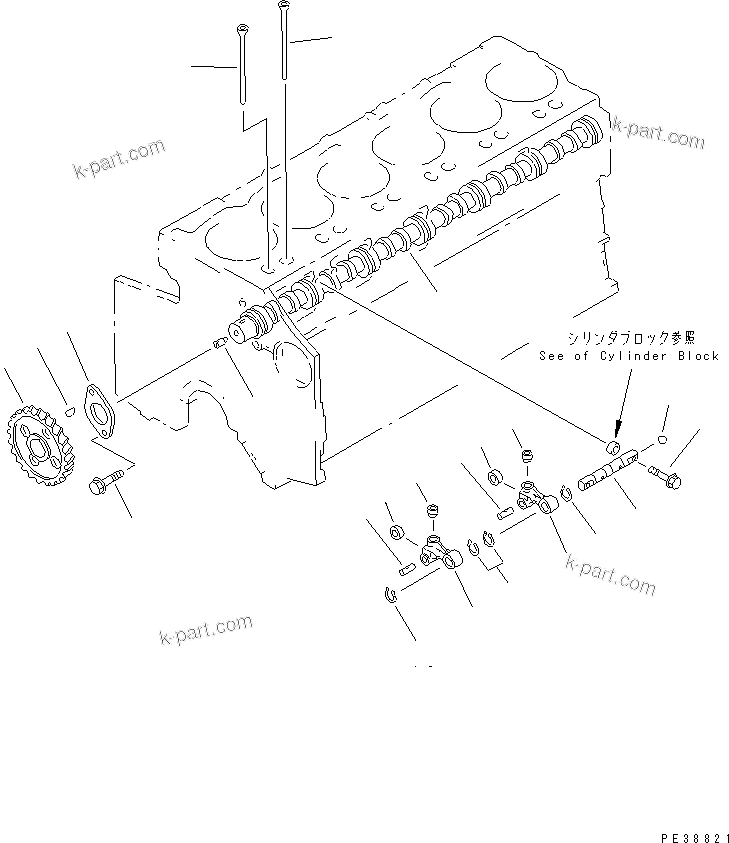 k-part.com

k-part.com

シリンダブロック参照
See of Cylinder Block

k-part.com

k-part.com

PE38821