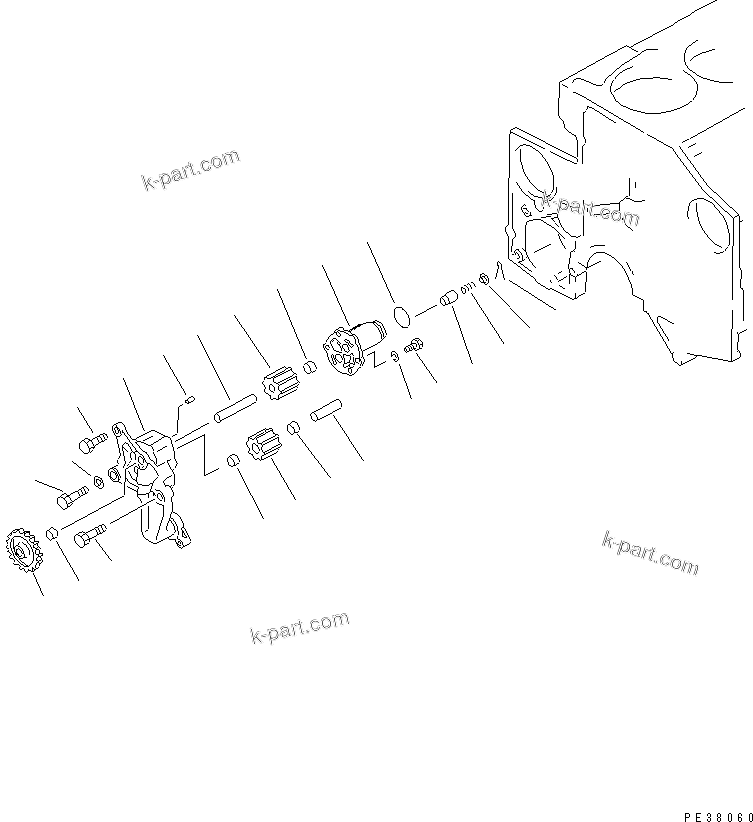 k-part.com

k-part.com

k-part.com

k-part.com

PE38060