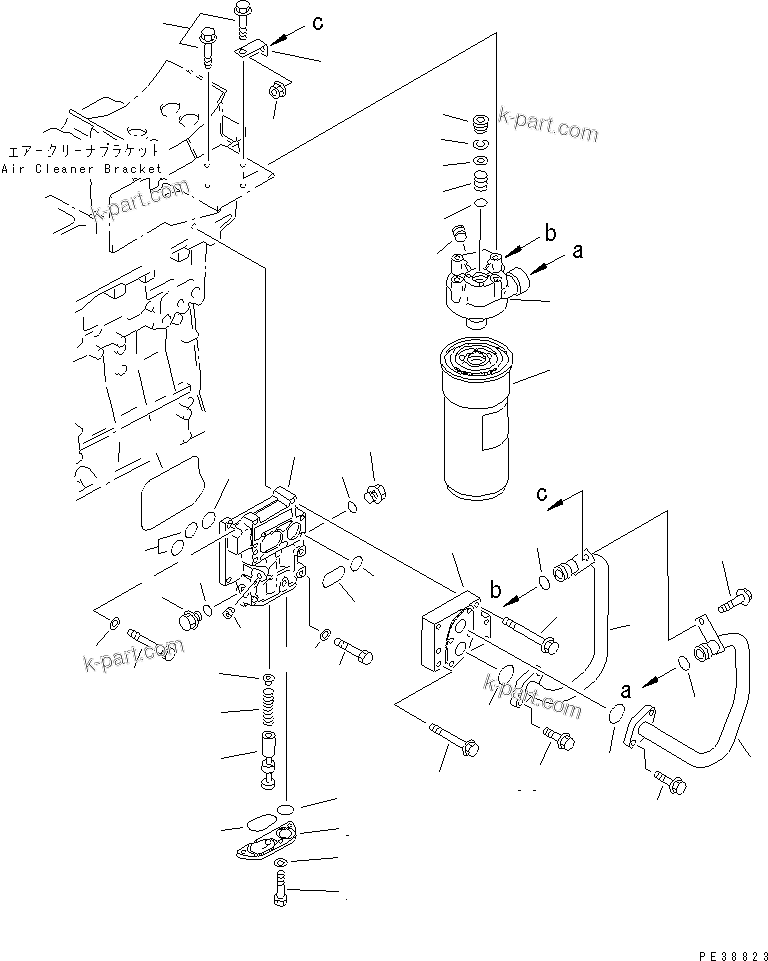 c
k-part.com
エアークリーナブラケット
Air Cleaner Bracket
k-part.com
b
a
c
b
k-part.com
k-part.com
a
PE38823