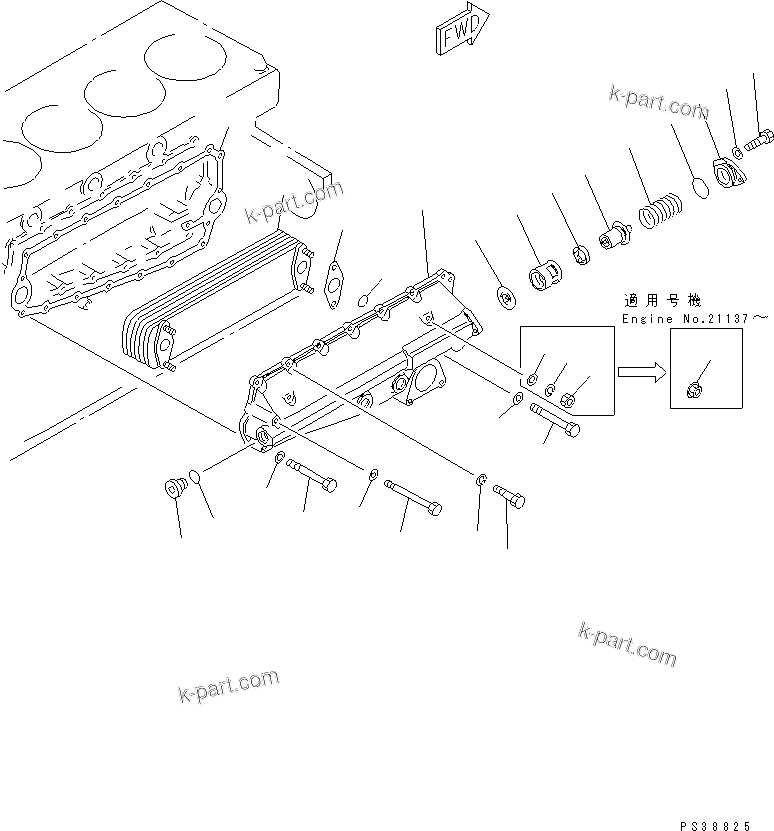 FWD

k-part.com

k-part.com

適用号機
Engine No.21137～

k-part.com

k-part.com

PS38825