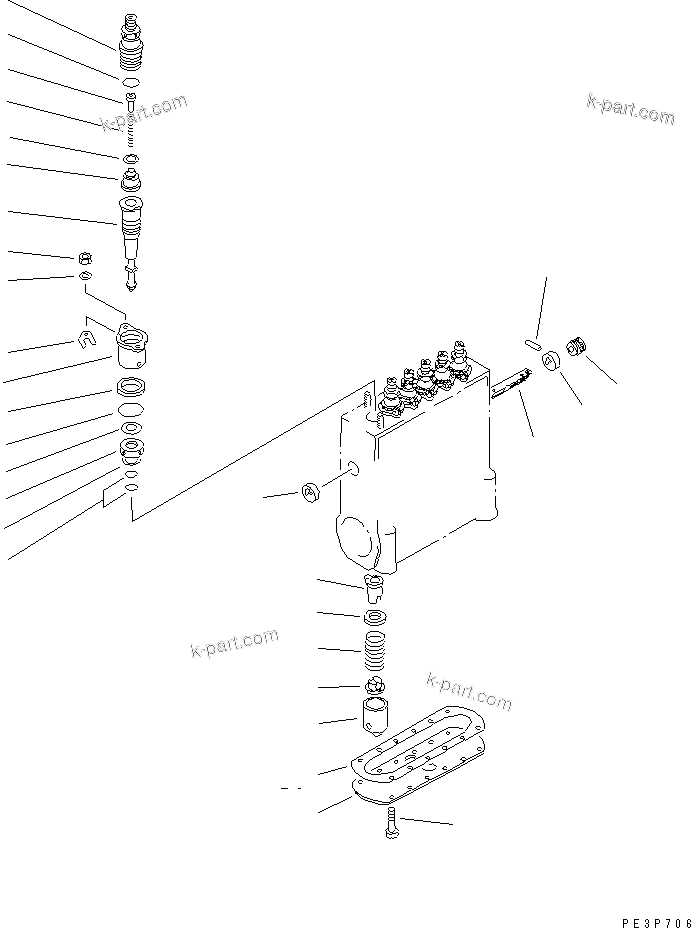 k-part.com

k-part.com

k-part.com

k-part.com

PE3P706