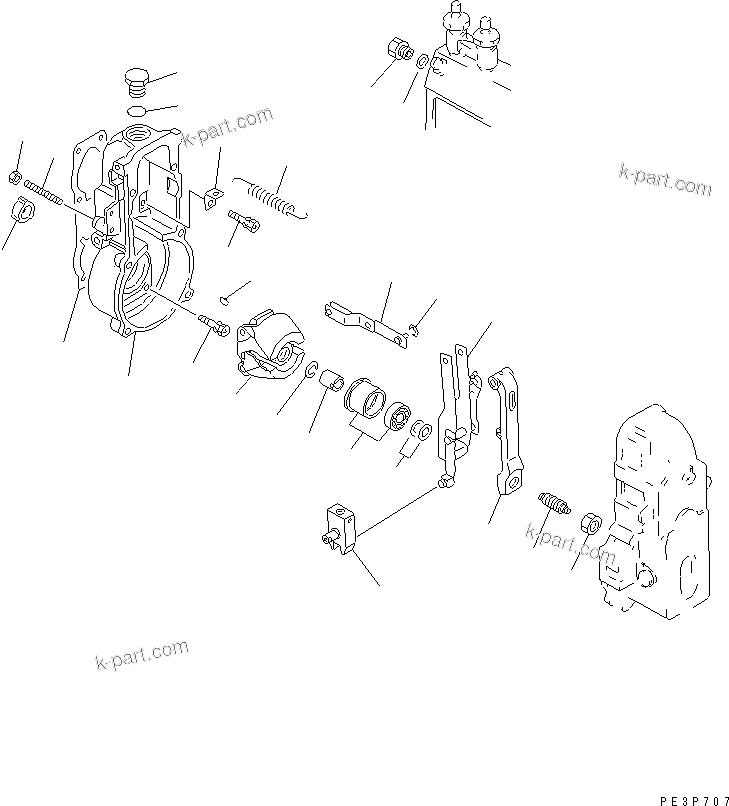 k-part.com

k-part.com

k-part.com

k-part.com

PE3P707