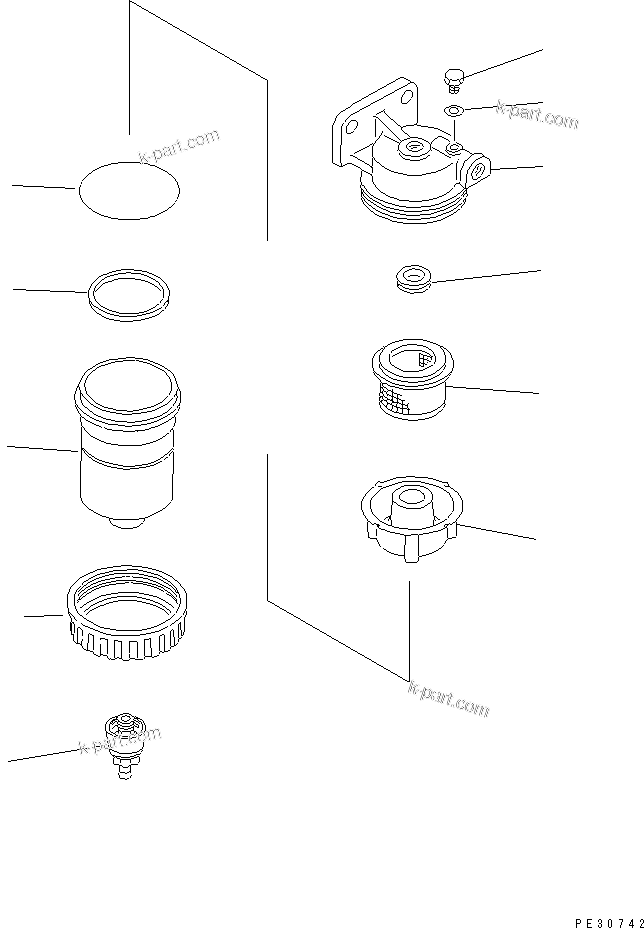 k-part.com

k-part.com

k-part.com

k-part.com

PE30742