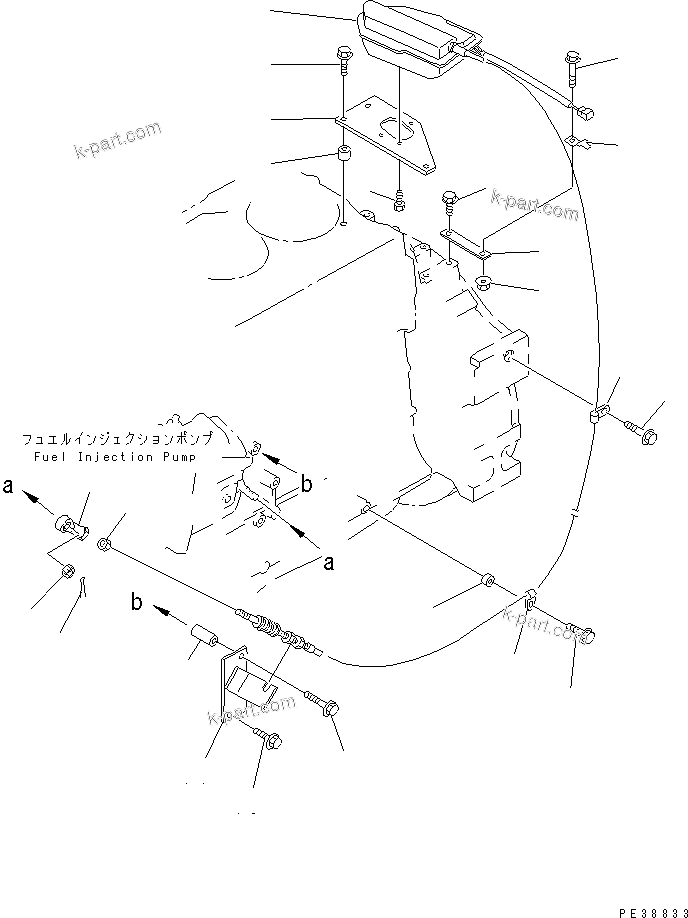 k-part.com

k-part.com

フュエルインジェクションポンプ
Fuel Injection Pump

b

a

a

b

k-part.com

k-part.com

PE38833