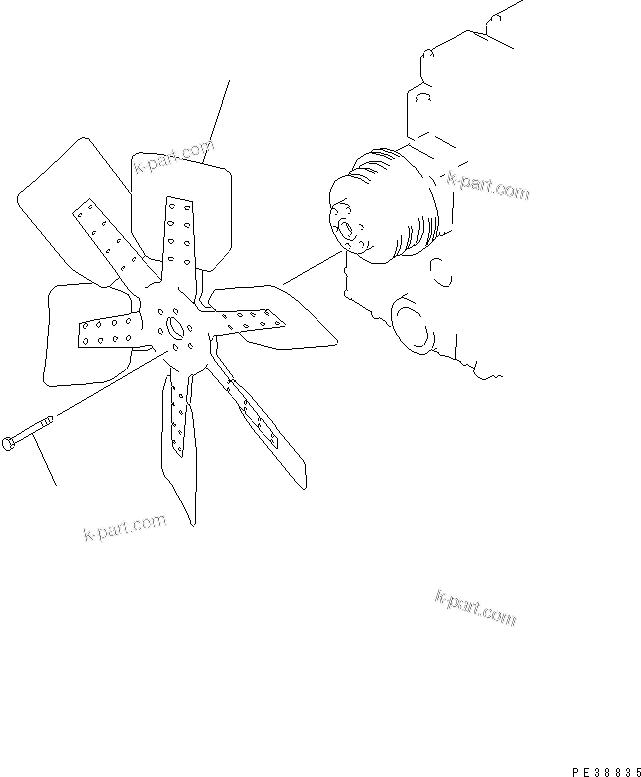 k-part.com
k-part.com
k-part.com
k-part.com
PE38835