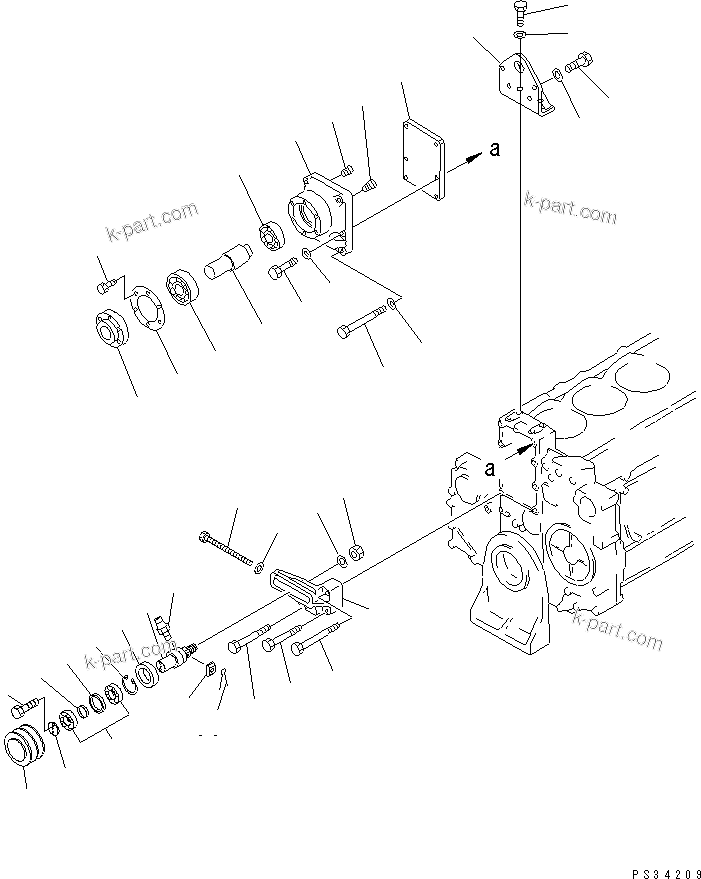 a
k-part.com
k-part.com
a
k-part.com
k-part.com
PS34209