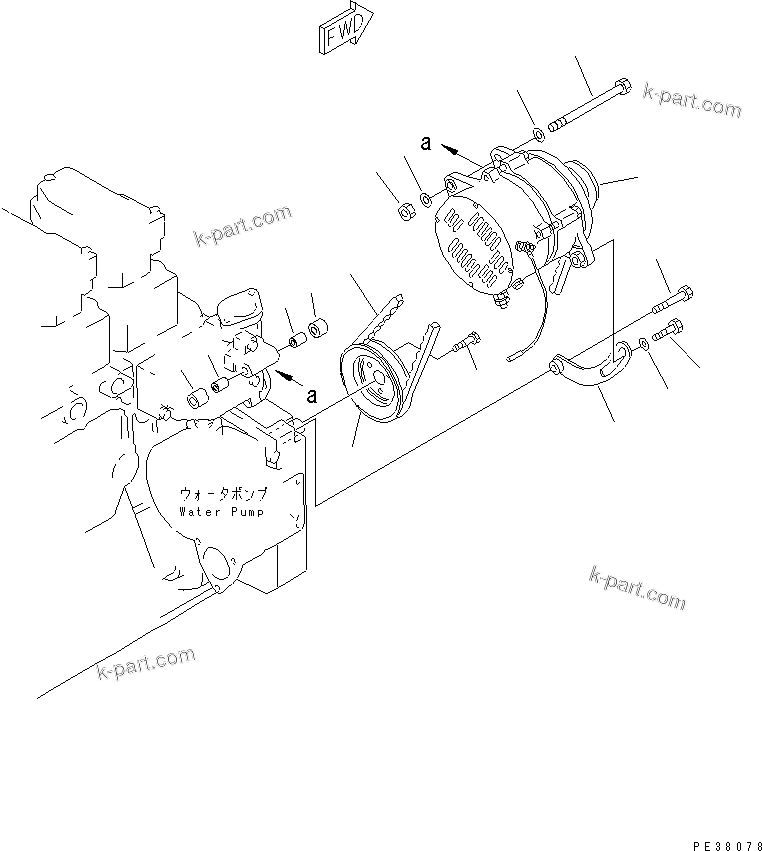 FWD

k-part.com

a

k-part.com

a

ウォータポンプ
Water Pump

k-part.com

k-part.com

PE38078