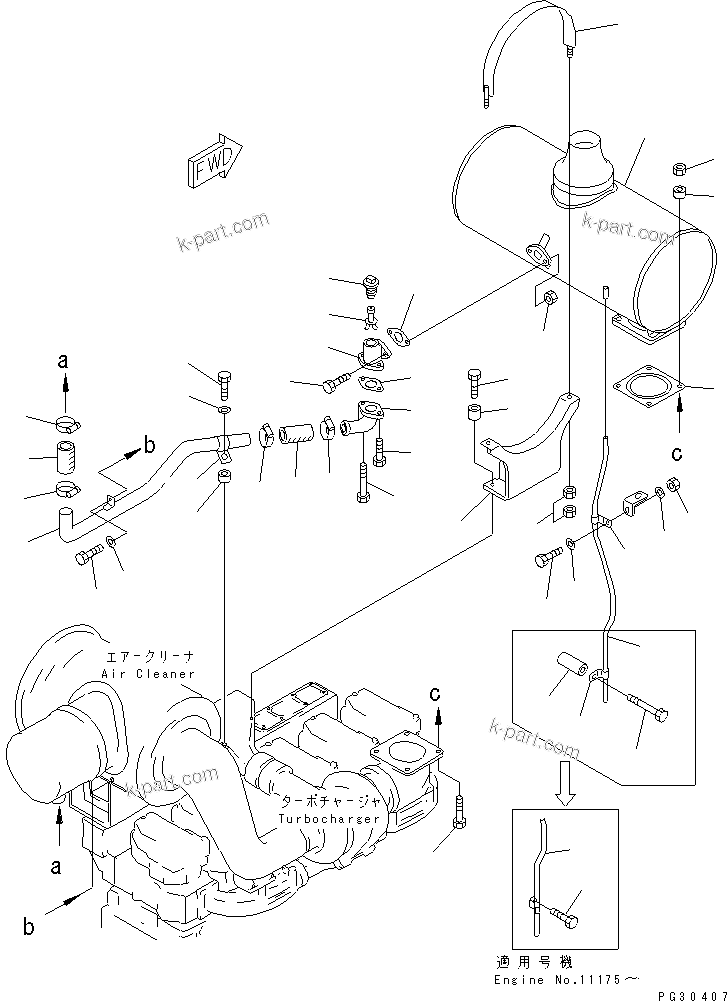 FWD

k-part.com

k-part.com

a

b

c

エアークリーナ
Air Cleaner

c

k-part.com

k-part.com

ターボチャージャ
Turbocharger

a

b

適用号機
Engine No.11175～

PG30407